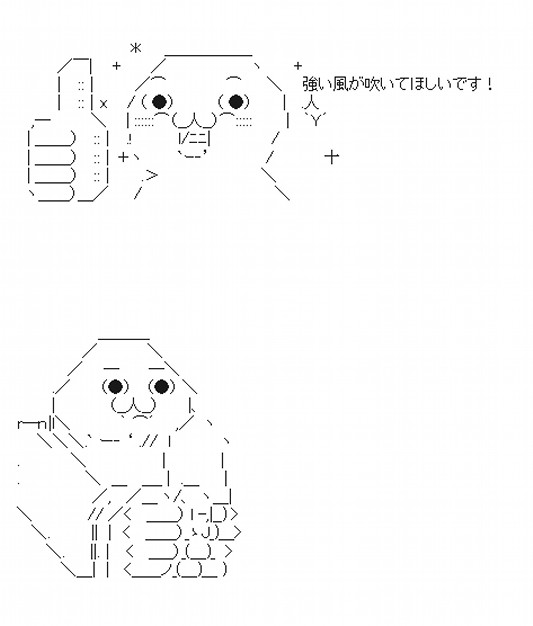 強い風が吹いてほしいです！